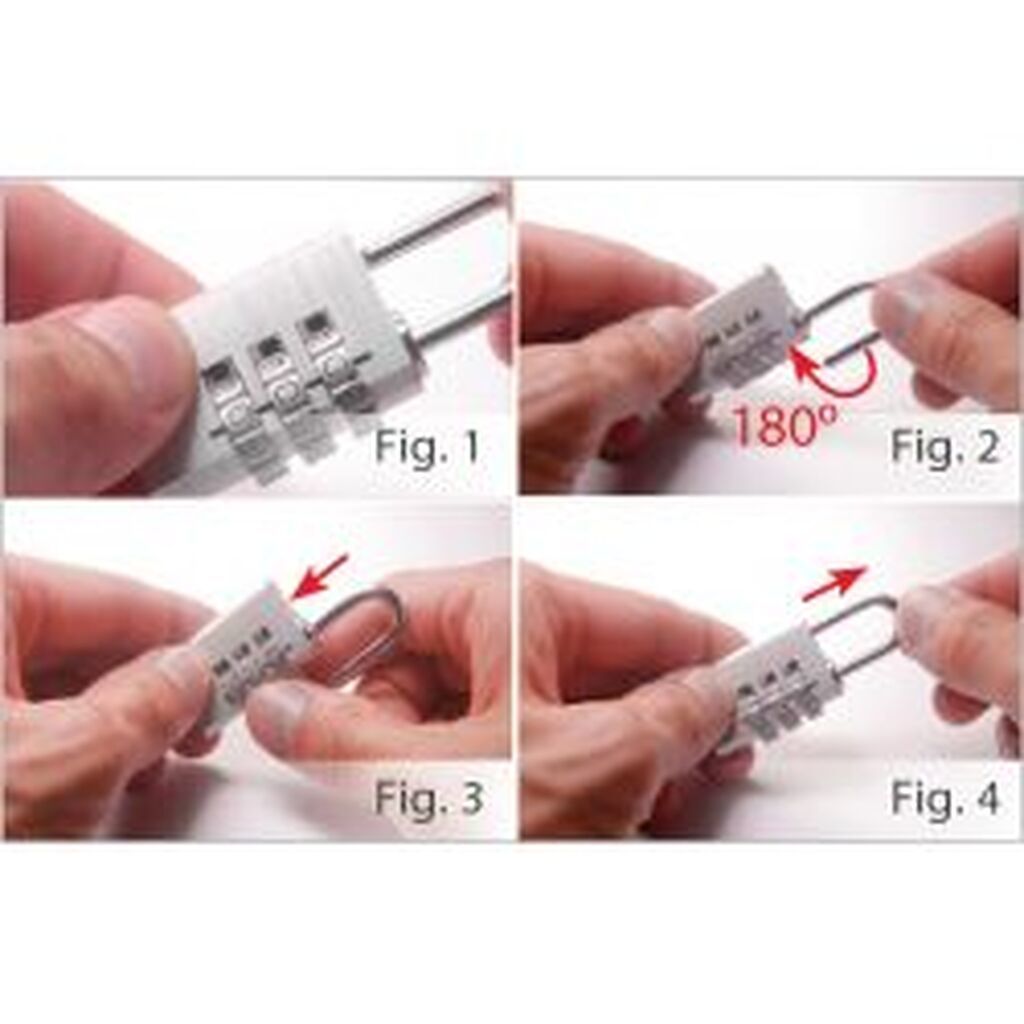 Fig. 1

180°
Fig. 2

Fig. 3

Fig. 4